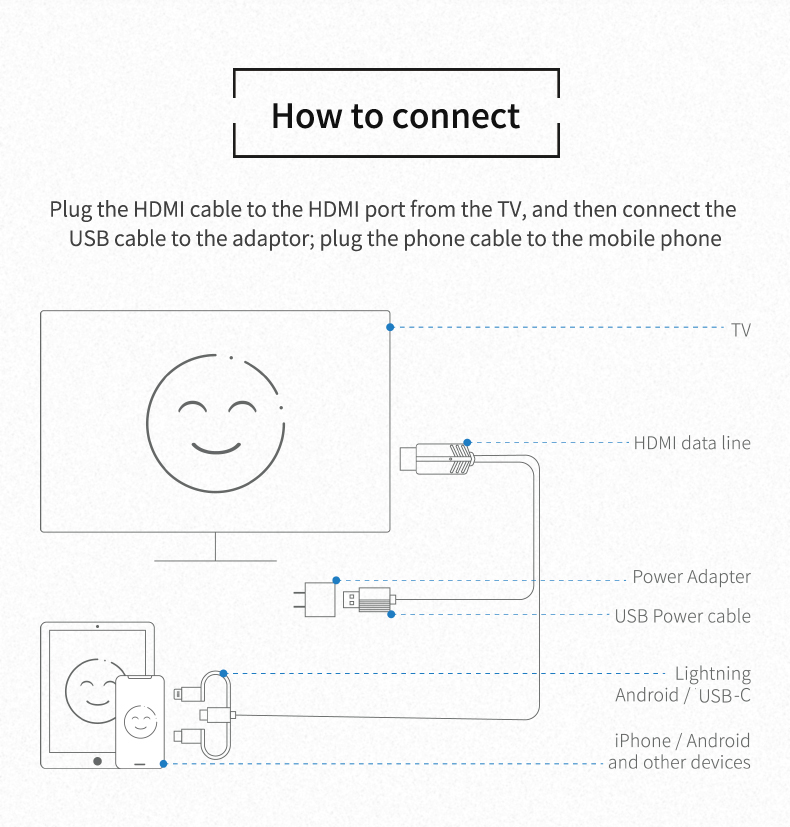 How to connect

Plug the HDMI cable to the HDMI port from the TV, and then connect the USB cable to the adaptor; plug the phone cable to the mobile phone

TV

HDMI data line

Power Adapter

USB Power cable

Lightning
Android / USB-C

iPhone / Android
and other devices