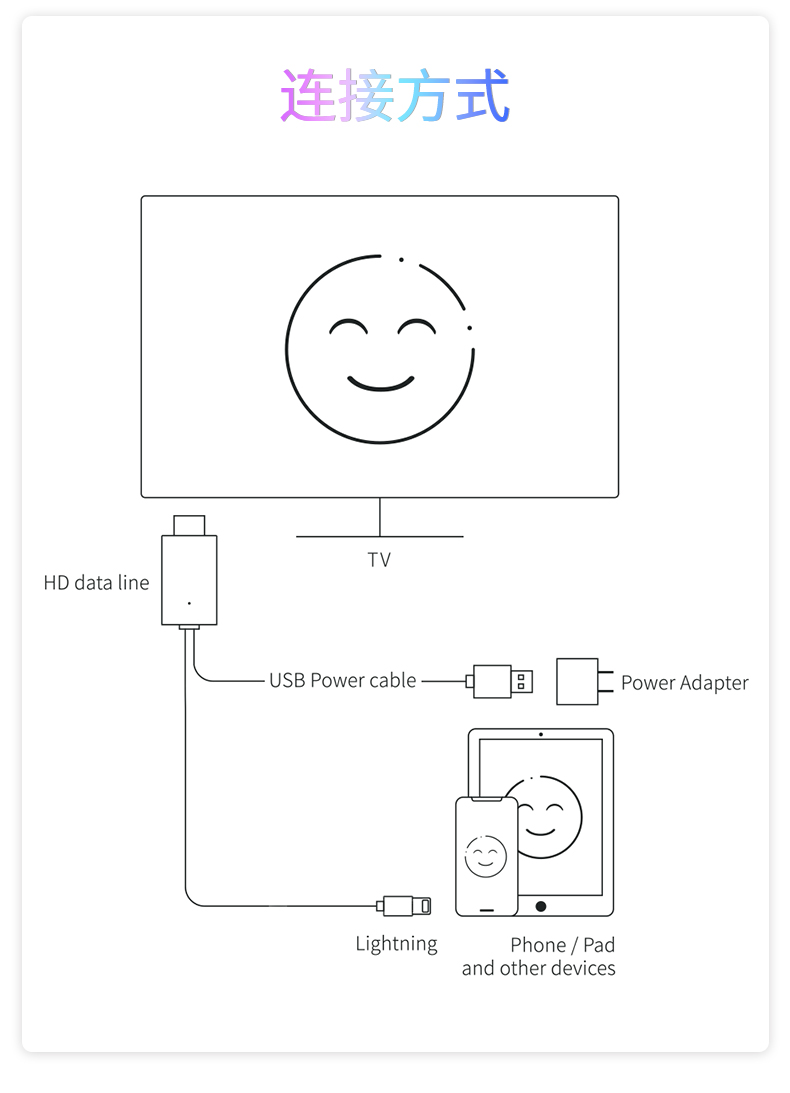 连接方式

TV

HD data line

USB Power cable

Power Adapter

Lightning

Phone / Pad
and other devices